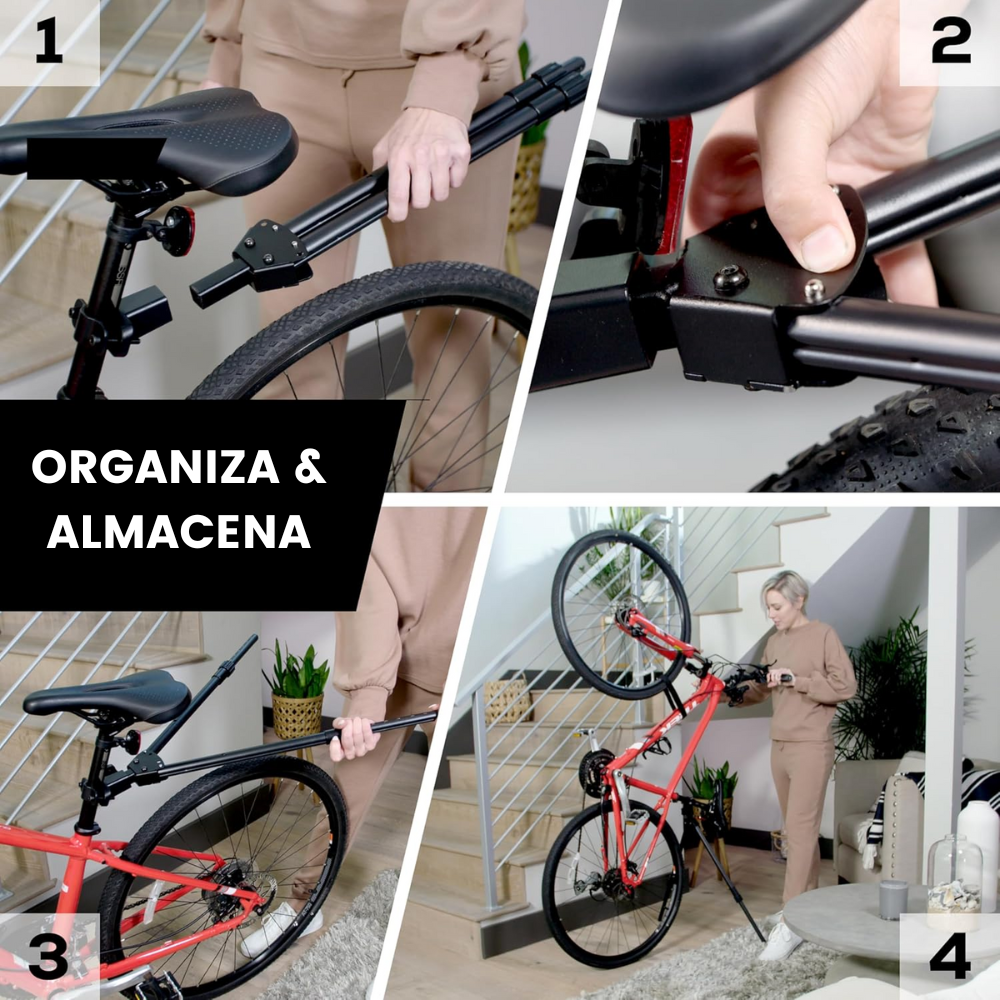 1

2

ORGANIZA & ALMACENA

3

4